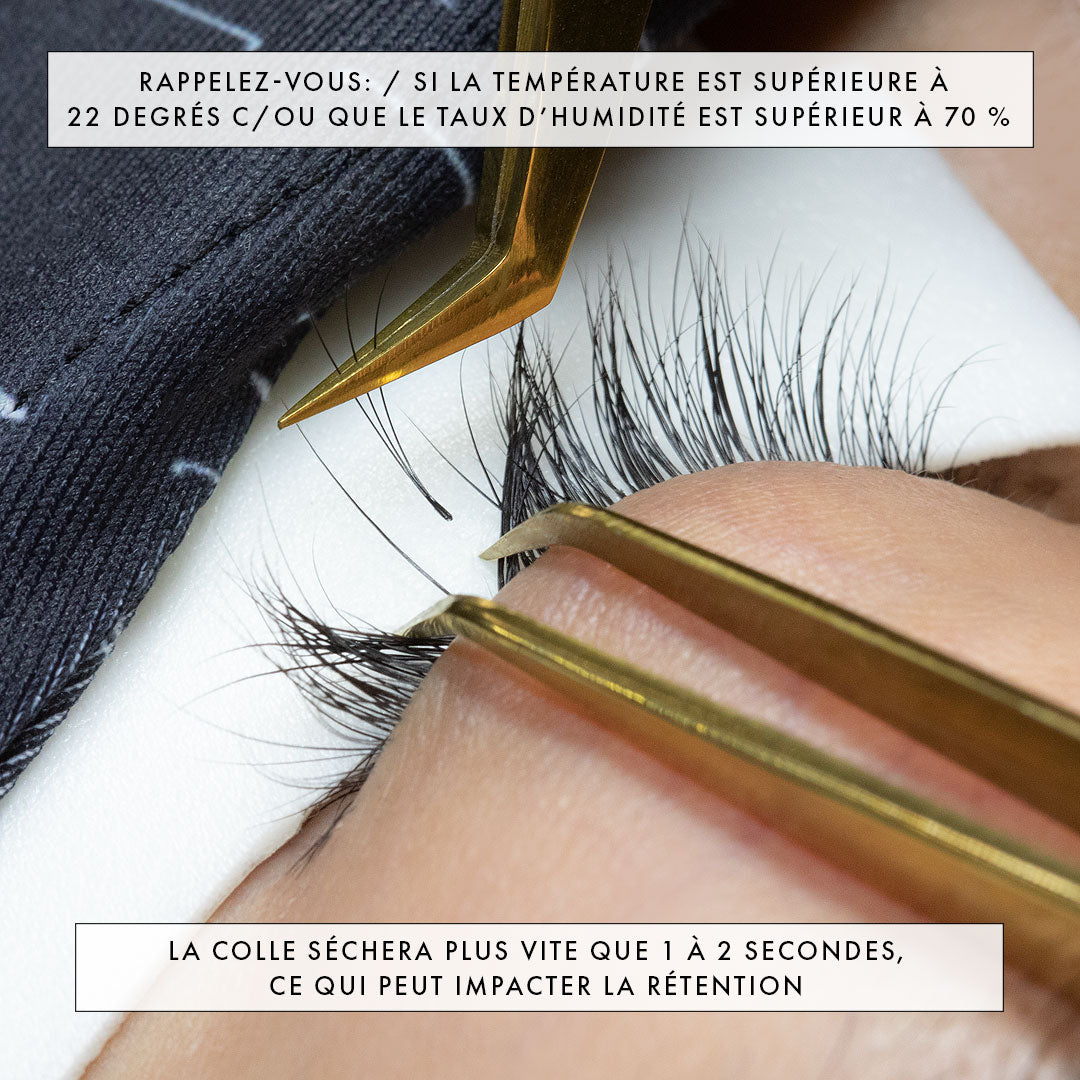 RAPPELEZ-VOUS: / SI LA TEMPÉRATURE EST SUPÉRIEURE À 22 DEGRÉS C/OU QUE LE TAUX D'HUMIDITÉ EST SUPÉRIEUR À 70 %

LA COLLE SÉCHERA PLUS VITE QUE 1 À 2 SECONDES, CE QUI PEUT IMPACTER LA RÉTENTION